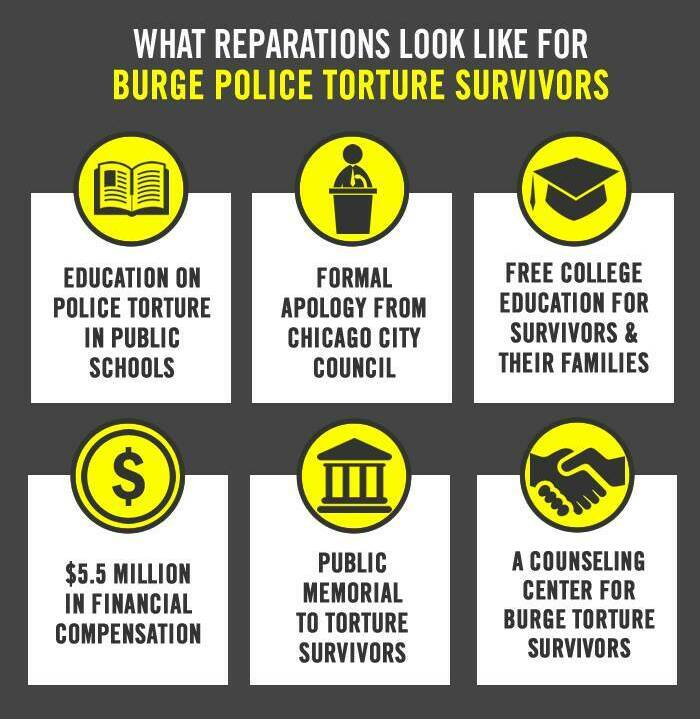 WHAT REPARATIONS LOOK LIKE FOR
BURGE POLICE TORTURE SURVIVORS

EDUCATION ON POLICE TORTURE IN PUBLIC SCHOOLS

FORMAL APOLOGY FROM CHICAGO CITY COUNCIL

FREE COLLEGE EDUCATION FOR SURVIVORS & THEIR FAMILIES

$5.5 MILLION IN FINANCIAL COMPENSATION

PUBLIC MEMORIAL TO TORTURE SURVIVORS

A COUNSELING CENTER FOR BURGE TORTURE SURVIVORS